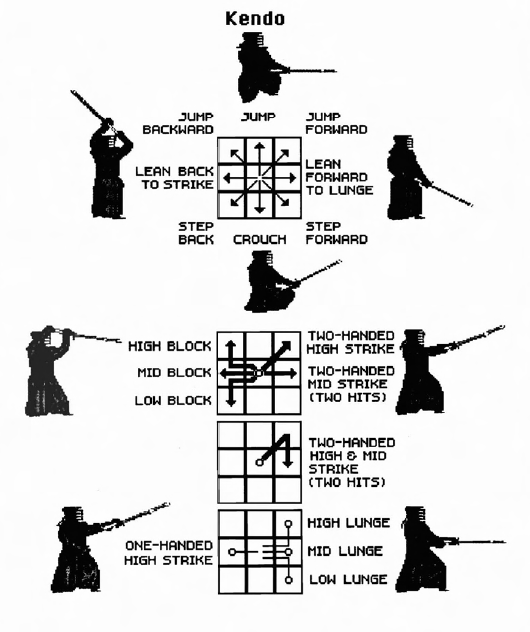 Kendo

JUMP BACKWARD

JUMP

JUMP FORWARD

LEAN BACK TO STRIKE

LEAN FORWARD TO LUNGE

STEP BACK

CROUCH

STEP FORWARD

HIGH BLOCK

MID BLOCK

LOW BLOCK

TWO-HANDED HIGH STRIKE

TWO-HANDED MID STRIKE (TWO HITS)

TWO-HANDED HIGH & MID STRIKE (TWO HITS)

ONE-HANDED HIGH STRIKE

HIGH LUNGE

MID LUNGE

LOW LUNGE