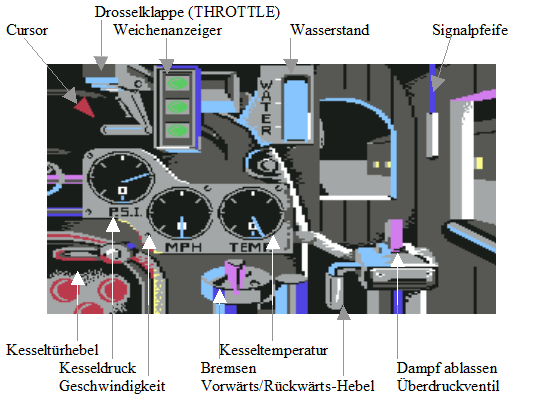 Drosselklappe (THROTTLE)
Cursor
Weichenanzeiger
Wasserstand
Signalpfeife

WATER
P.S.I.
MPH
TEMP

Kesseltürhebel
Kesseldruck
Geschwindigkeit
Kesseltemperatur
Bremsen
Vorwärts/Rückwärts-Hebel
Dampf ablassen
Überdruckventil