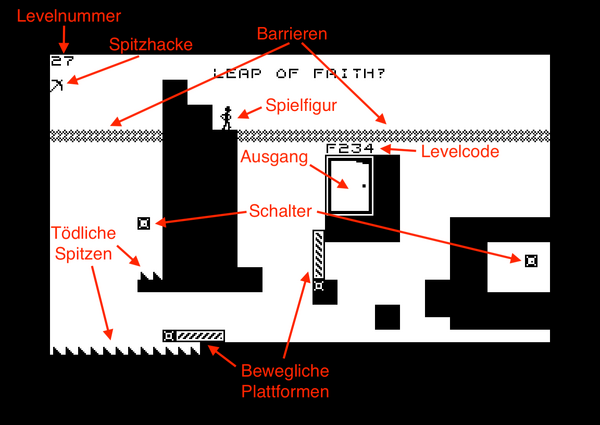 Levelnummer
Spitzhacke
Barrieren
27
LEAP OF FAITH?
Spielfigur
F234
Levelcode
Ausgang
Schalter
Tödliche Spitzen
Bewegliche Plattformen